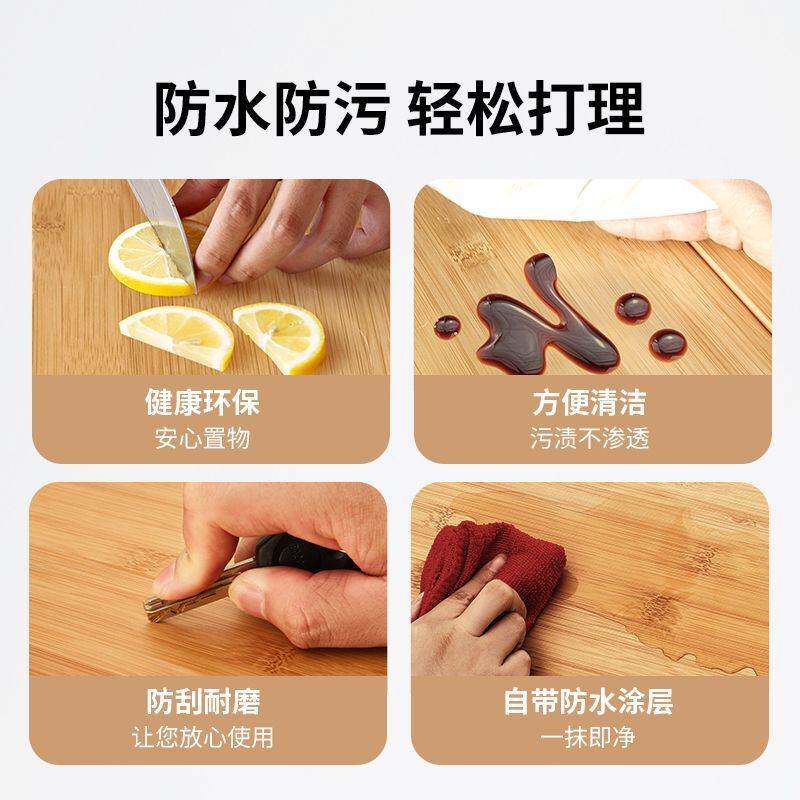 防水防污 轻松打理

健康环保
安心置物

方便清洁
污渍不渗透

防刮耐磨
让您放心使用

自带防水涂层
一抹即净