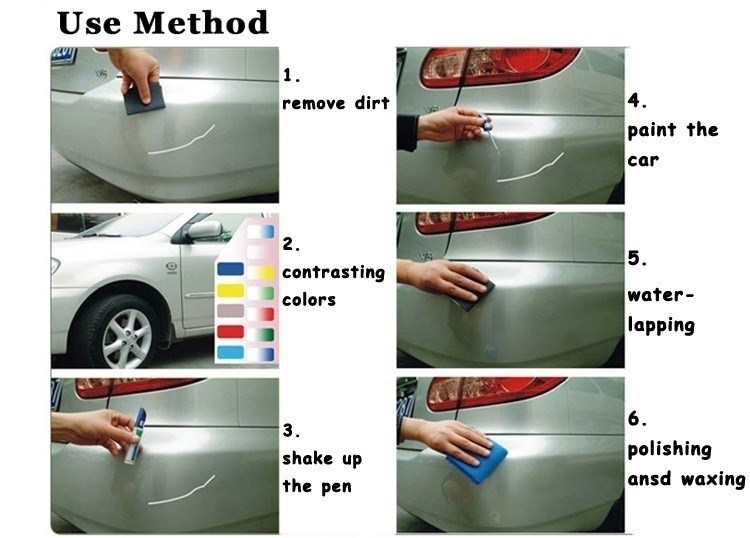 Use Method

1.
remove dirt

2.
contrasting colors

3.
shake up the pen

4.
paint the car

5.
water-lapping

6.
polishing ansd waxing