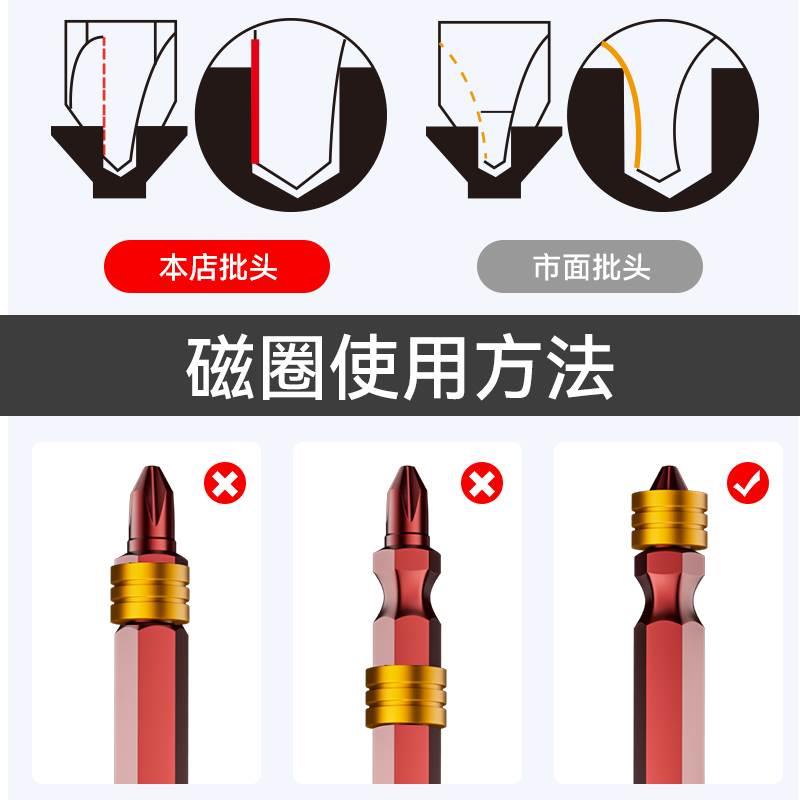 本店批头

市面批头

磁圈使用方法