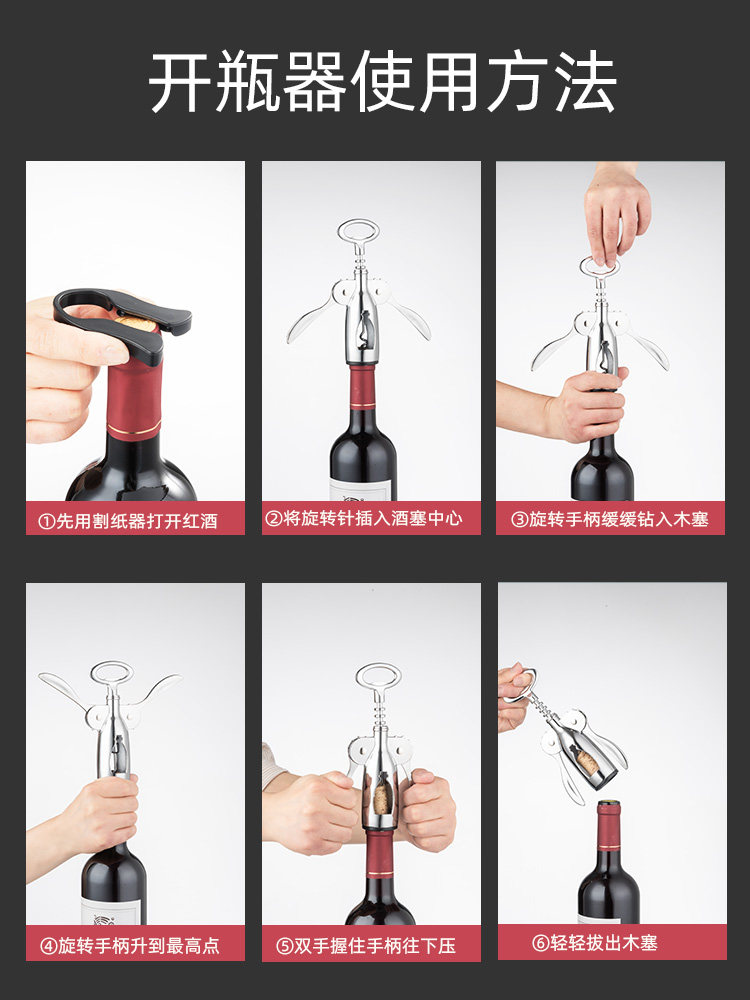 开瓶器使用方法

①先用割纸器打开红酒

②将旋转针插入酒塞中心

③旋转手柄缓缓钻入木塞

④旋转手柄升到最高点

⑤双手握住手柄往下压

⑥轻轻拔出木塞