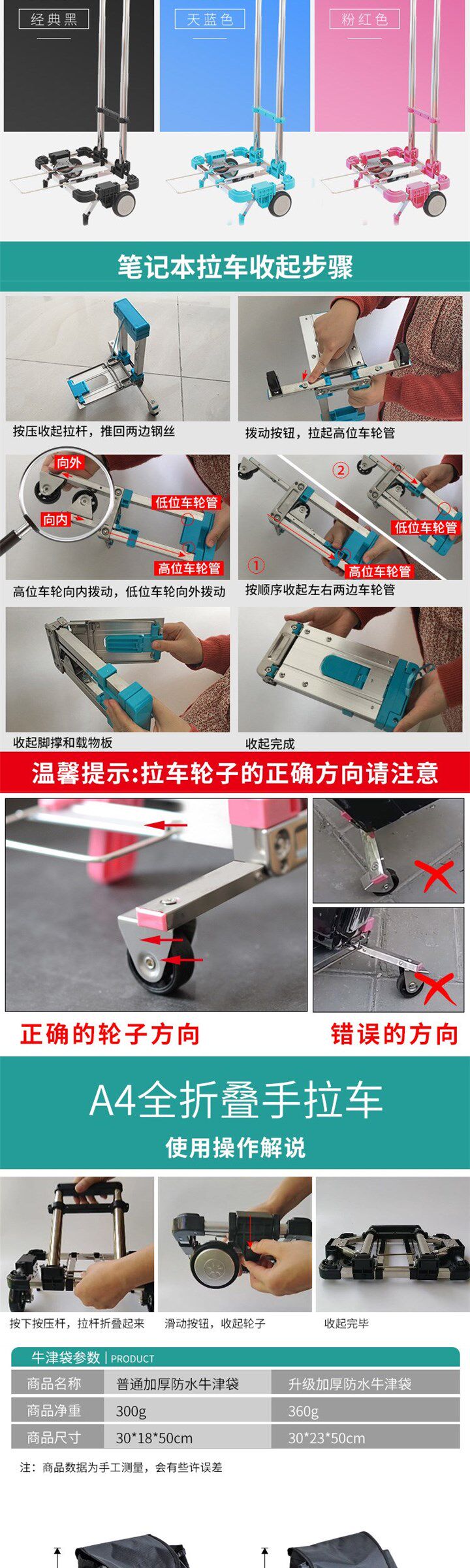 经典黑

天蓝色

粉红色

笔记本拉车收起步骤

按压收起拉杆，推回两边钢丝

拨动按钮，拉起高位车轮管

向外

向内

低位车轮管

高位车轮管

高位车轮向内拨动，低位车轮向外拨动

②

低位车轮管

①

高位车轮管

按顺序收起左右两边车轮管

收起脚撑和载物板

收起完成

温馨提示:拉车轮子的正确方向请注意

正确的轮子方向

错误的方向

A4全折叠手拉车

使用操作解说

按下按压杆，拉杆折叠起来

滑动按钮，收起轮子

收起完毕

牛津袋参数 | PRODUCT

| 商品名称 | 普通加厚防水牛津袋 | 升级加厚防水牛津袋 |
|---|---|---|
| 商品净重 | 300g | 360g |
| 商品尺寸 | 30*18*50cm | 30*23*50cm |

注：商品数据为手工测量，会有些许误差