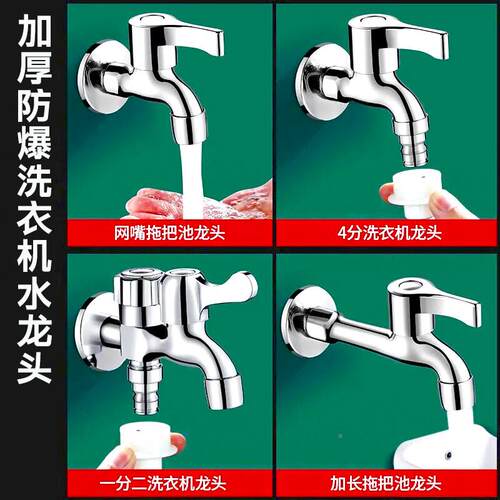 加厚防爆洗衣机水龙头

网嘴拖把池龙头

4分洗衣机龙头

一分二洗衣机龙头

加长拖把池龙头