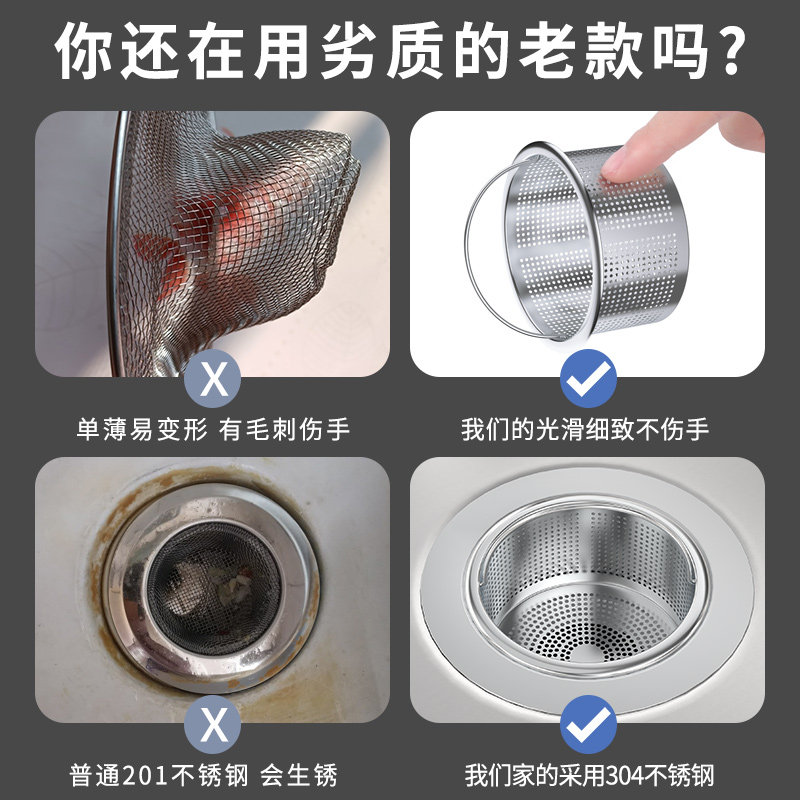 你还在用劣质的老款吗？

X

单薄易变形 有毛刺伤手

我们的光滑细致不伤手

X

普通201不锈钢 会生锈

我们家的采用304不锈钢