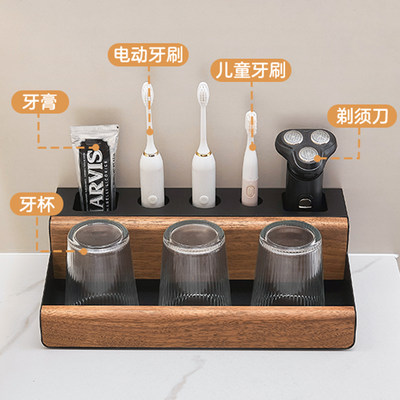 电动牙刷

儿童牙刷

牙膏

剃须刀

牙杯

ARVIS