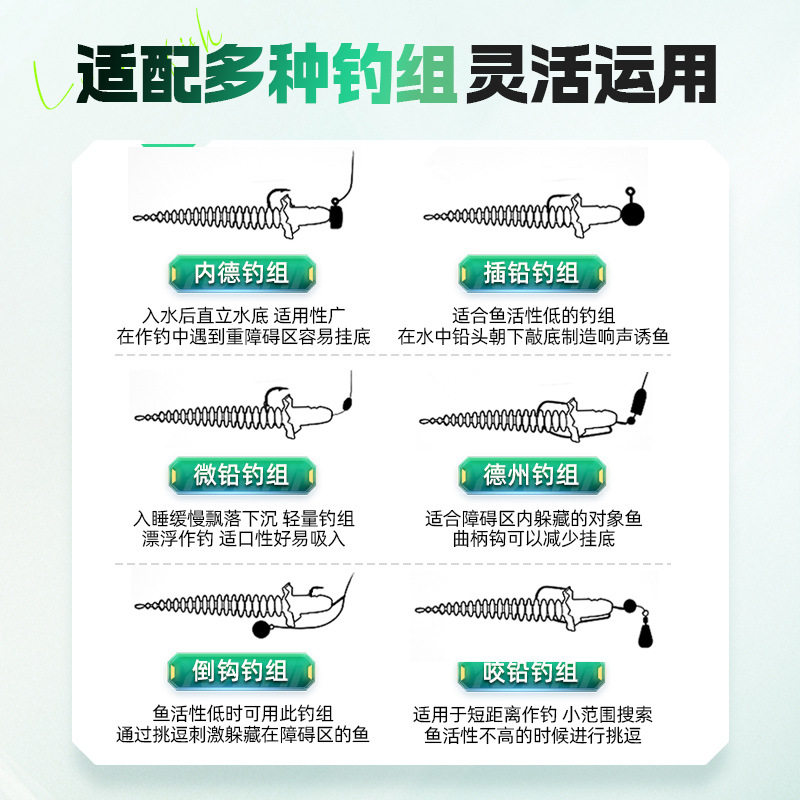 适配多种钓组 灵活运用

内德钓组
入水后直立水底 适用性广
在作钓中遇到重障碍区容易挂底

插铅钓组
适合鱼活性低的钓组
在水中铅头朝下敲底制造响声诱鱼

微铅钓组
入睡缓慢飘落下沉 轻量钓组
漂浮作钓 适口性好易吸入

德州钓组
适合障碍区内躲藏的对象鱼
曲柄钩可以减少挂底

倒钩钓组
鱼活性低时可用此钓组
通过挑逗刺激躲藏在障碍区的鱼

咬铅钓组
适用于短距离作钓 小范围搜索
鱼活性不高的时候进行挑逗