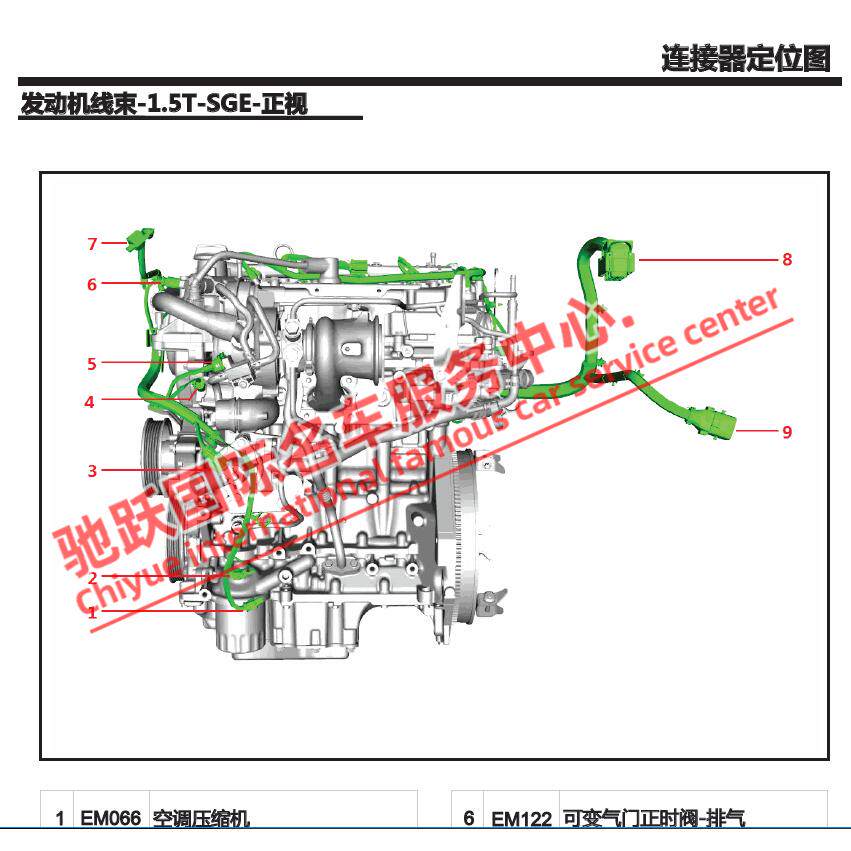 连接器定位图

发动机线束-1.5T-SGE-正视

7
6
5
4
3
2
1
8
9

驰跃国际名车服务中心.
chiyue international famous car service center

| 1 | EM066 | 空调压缩机 |
|---|---|---|

| 6 | EM122 | 可变气门正时阀-排气 |
|---|---|---|