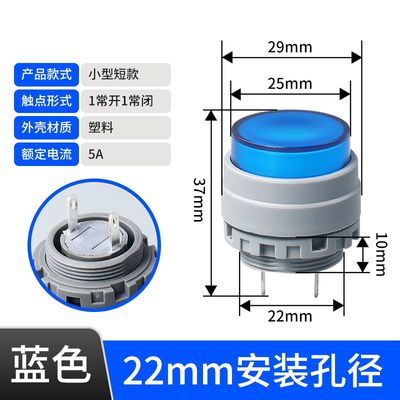 | 产品款式 | 小型短款 |
|---|---|
| 触点形式 | 1常开1常闭 |
| 外壳材质 | 塑料 |
| 额定电流 | 5A |

29mm

25mm

37mm

10mm

22mm

蓝色

22mm安装孔径