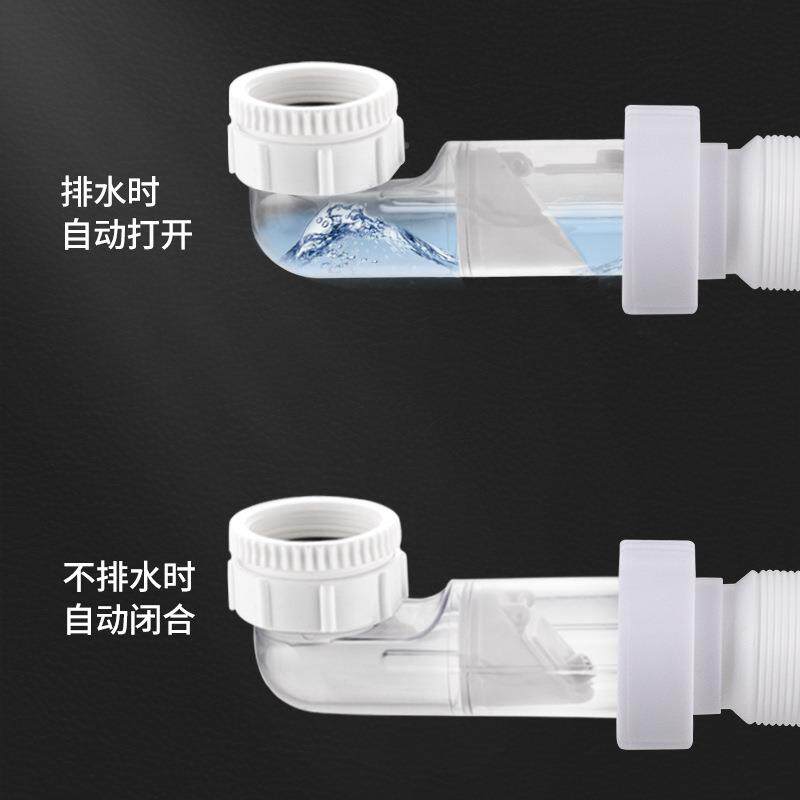 排水时
自动打开

不排水时
自动闭合