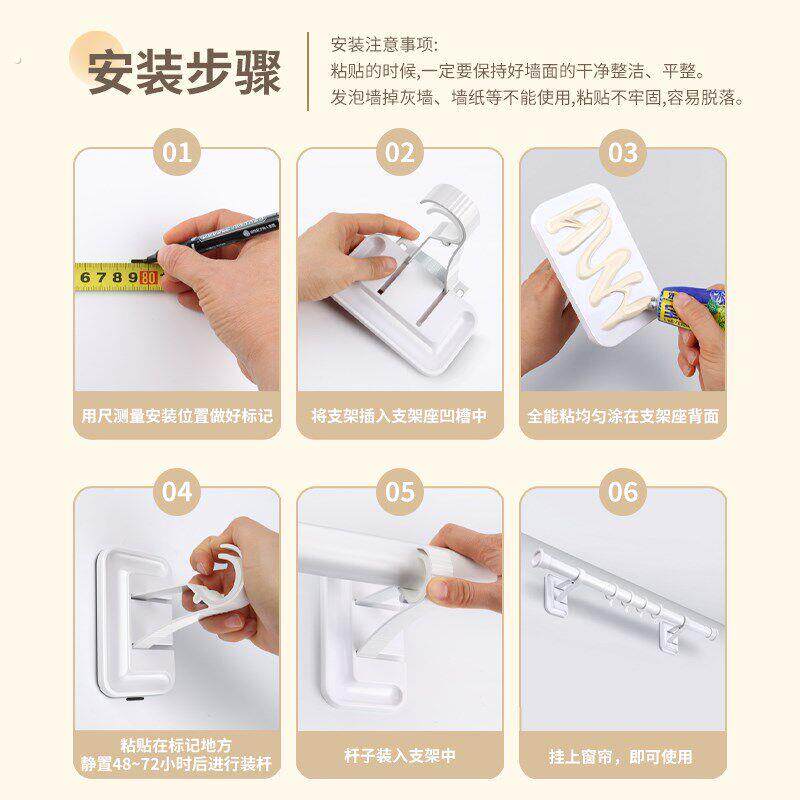 安装步骤

安装注意事项:
粘贴的时候,一定要保持好墙面的干净整洁、平整。
发泡墙掉灰墙、墙纸等不能使用,粘贴不牢固,容易脱落。

01
6 7 8 9 80
用尺测量安装位置做好标记

02
将支架插入支架座凹槽中

03
全能粘均匀涂在支架座背面

04
粘贴在标记地方
静置48~72小时后进行装杆

05
杆子装入支架中

06
挂上窗帘，即可使用