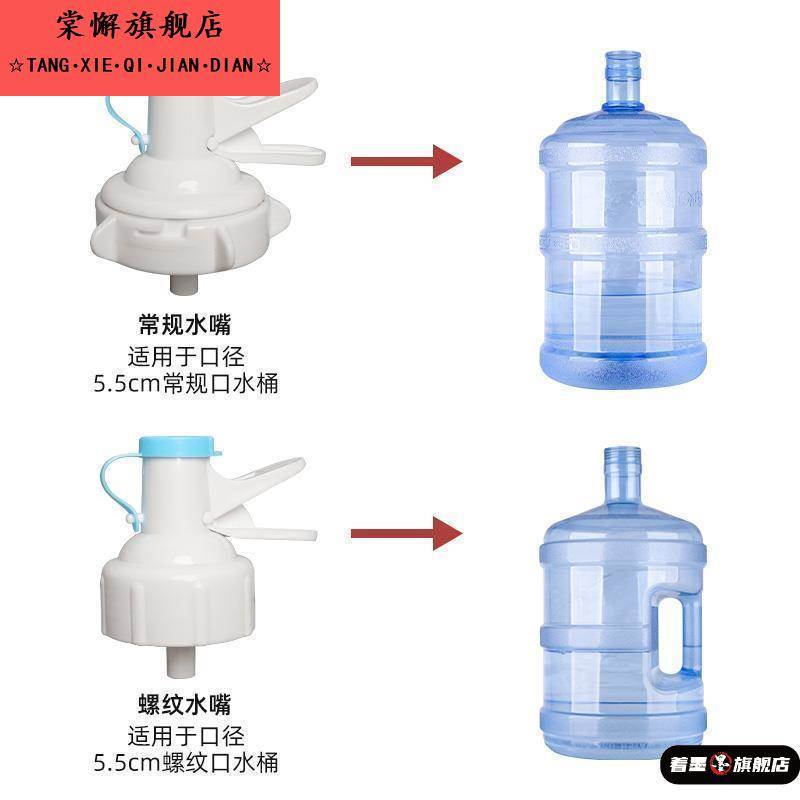 棠懈旗舰店
☆TANG·XIE·QI·JIAN·DIAN☆

常规水嘴
适用于口径
5.5cm常规口水桶

螺纹水嘴
适用于口径
5.5cm螺纹口水桶

着墨旗舰店