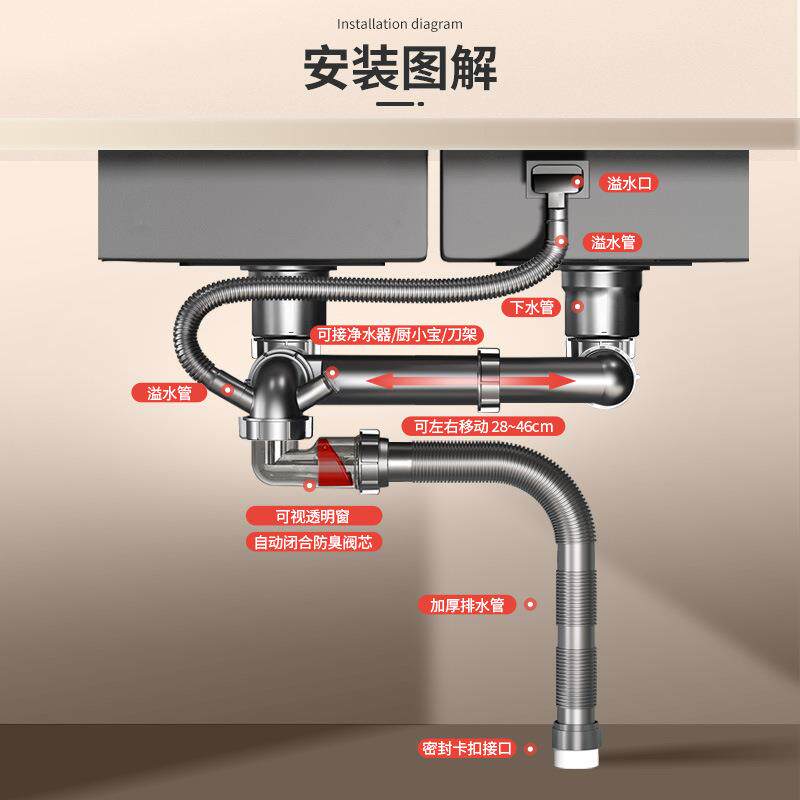 Installation diagram

安装图解

溢水口

溢水管

下水管

可接净水器/厨小宝/刀架

溢水管

可左右移动 28~46cm

可视透明窗

自动闭合防臭阀芯

加厚排水管

密封卡扣接口