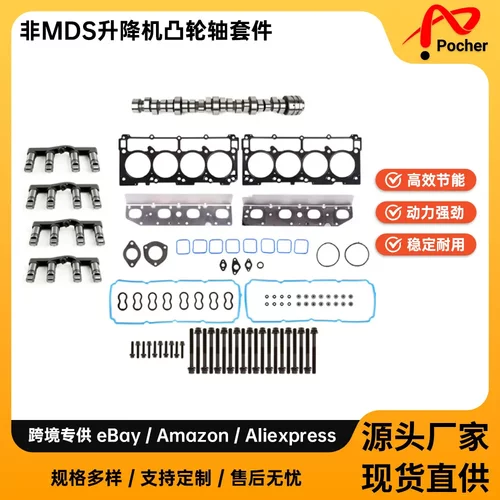 非MDS升降机凸轮轴套件

Pocher

高效节能
动力强劲
稳定耐用

跨境专供 eBay / Amazon / Aliexpress

源头厂家

规格多样 / 支持定制 / 售后无忧

现货直供