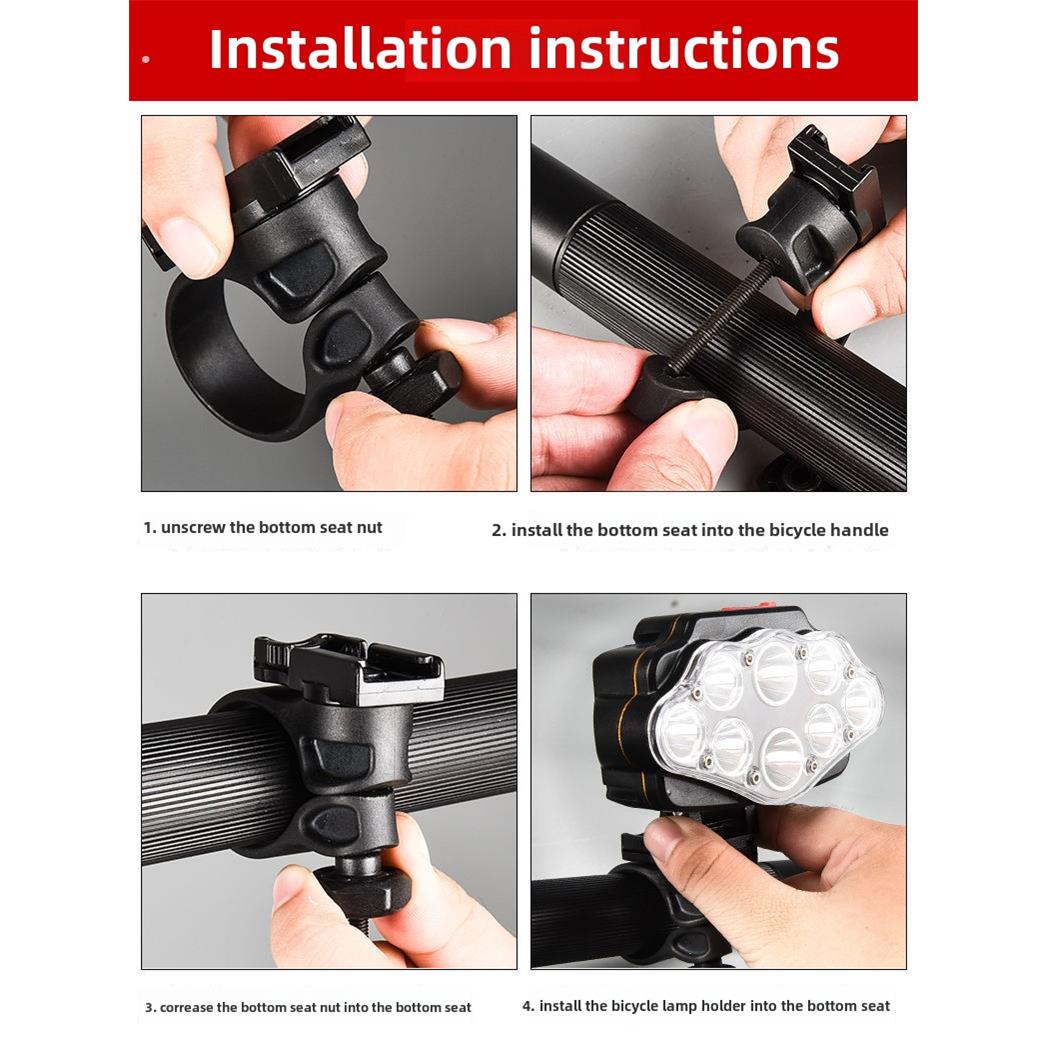 Installation instructions

1. unscrew the bottom seat nut

2. install the bottom seat into the bicycle handle

3. correase the bottom seat nut into the bottom seat

4. install the bicycle lamp holder into the bottom seat