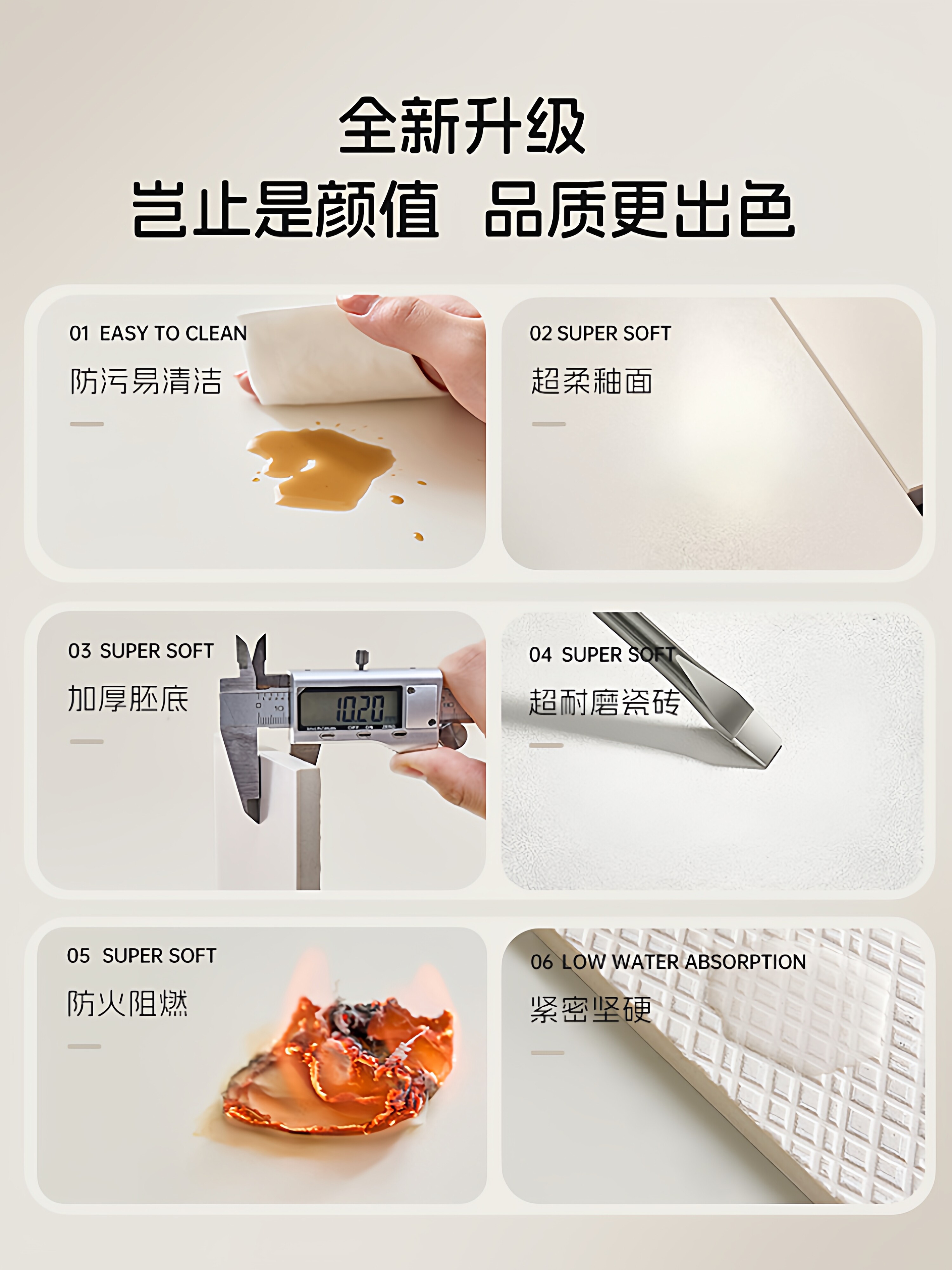 全新升级
岂止是颜值 品质更出色

01 EASY TO CLEAN
防污易清洁

02 SUPER SOFT
超柔釉面

03 SUPER SOFT
加厚胚底

10.20

04 SUPER SOFT
超耐磨瓷砖

05 SUPER SOFT
防火阻燃

06 LOW WATER ABSORPTION
紧密坚硬