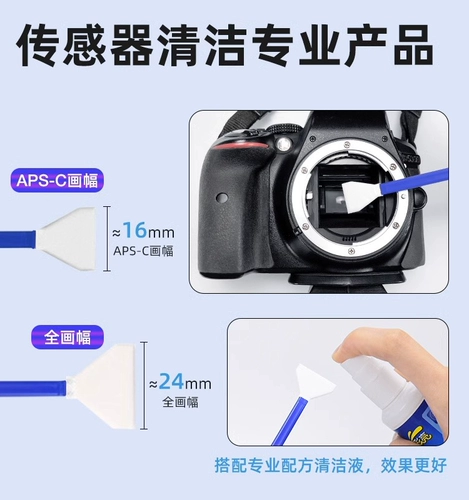 传感器清洁专业产品

APS-C画幅

≈16mm
APS-C画幅

全画幅

≈24mm
全画幅

搭配专业配方清洁液，效果更好