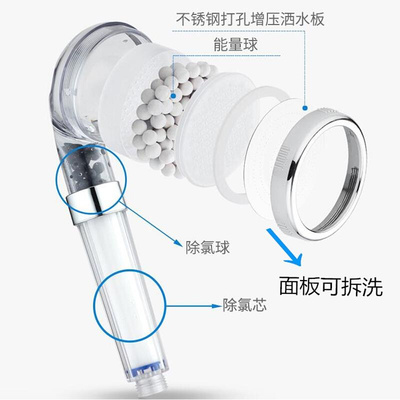 不锈钢打孔增压洒水板

能量球

除氯球

面板可拆洗

除氯芯