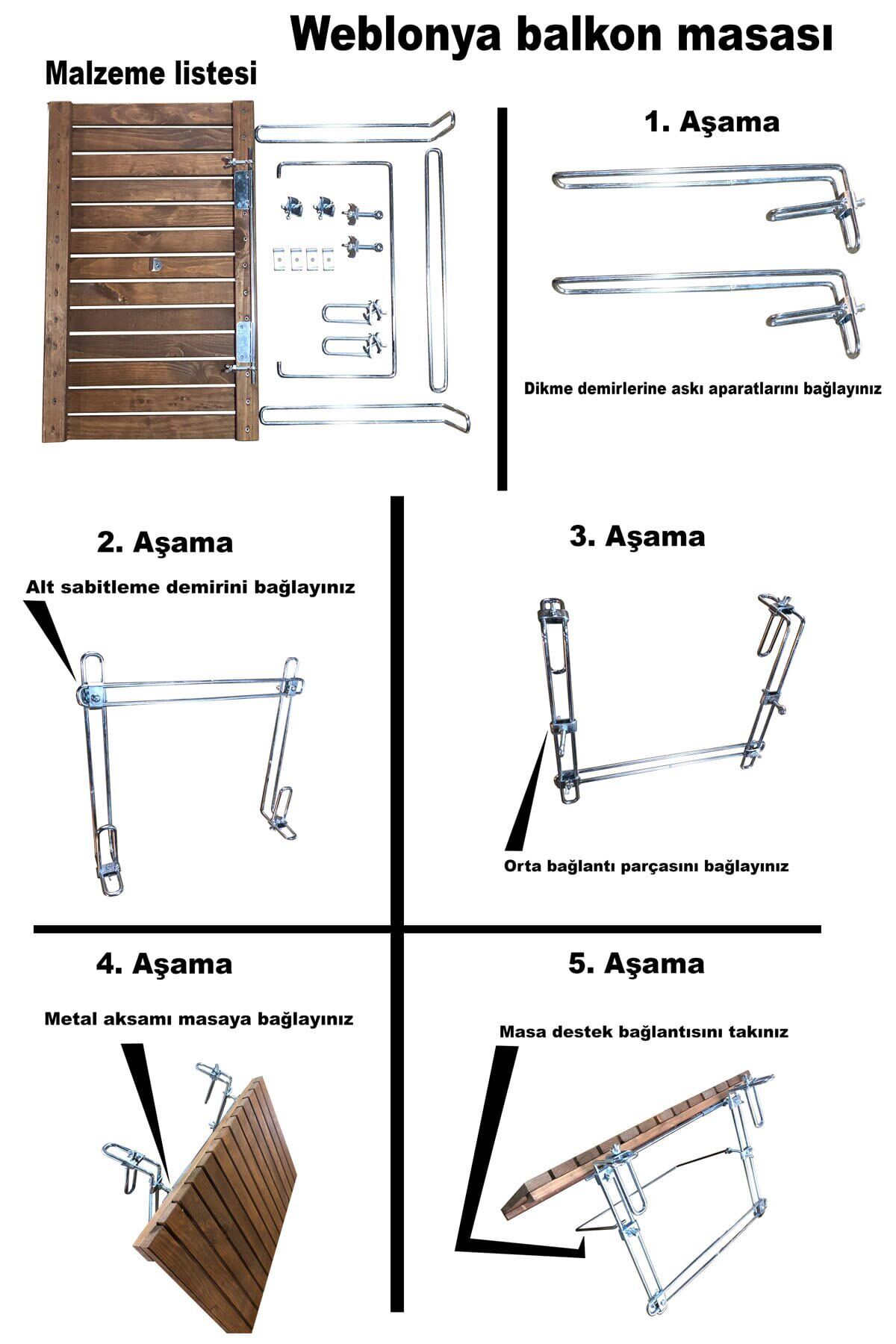 Weblonya balkon masası

Malzeme listesi

1. Aşama

Dikme demirlerine askı aparatlarını bağlayınız

2. Aşama

Alt sabitleme demirini bağlayınız

3. Aşama

Orta bağlantı parçasını bağlayınız

4. Aşama

Metal aksamı masaya bağlayınız

5. Aşama

Masa destek bağlantısını takınız