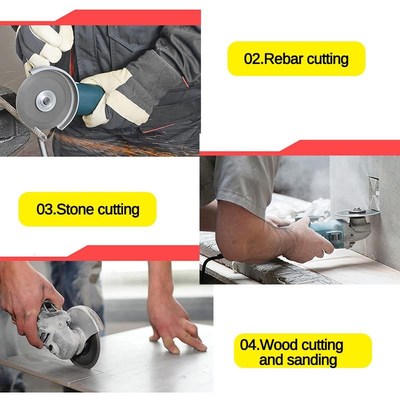 02.Rebar cutting

03.Stone cutting

04.Wood cutting and sanding