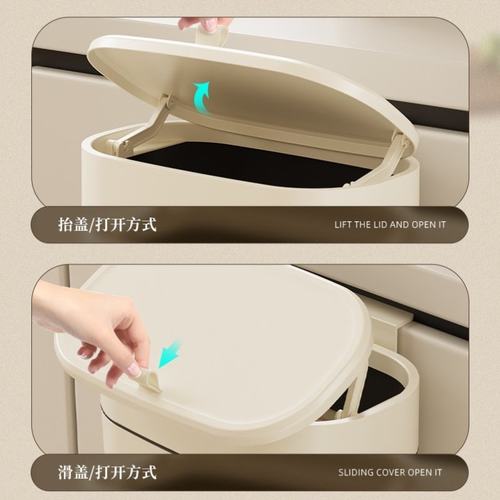 抬盖/打开方式

LIFT THE LID AND OPEN IT

滑盖/打开方式

SLIDING COVER OPEN IT