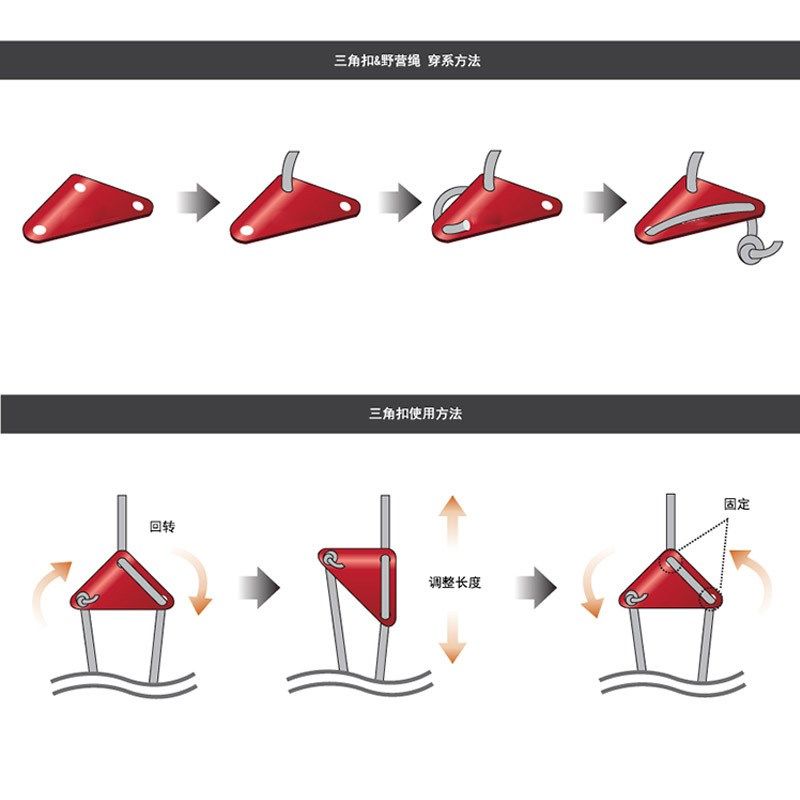 三角扣&野营绳 穿系方法

三角扣使用方法

回转

调整长度

固定