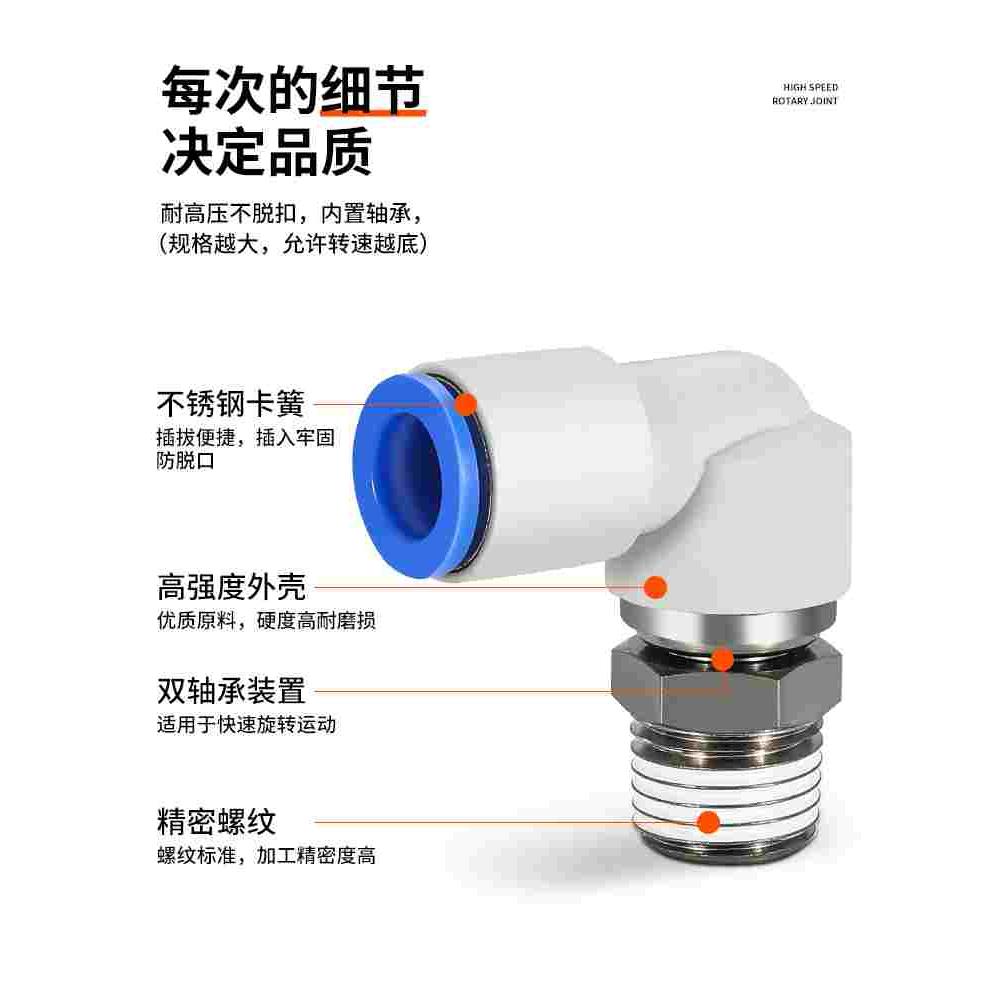 每次的细节
决定品质

HIGH SPEED
ROTARY JOINT

耐高压不脱扣，内置轴承，
(规格越大，允许转速越底)

不锈钢卡簧
插拔便捷，插入牢固
防脱口

高强度外壳
优质原料，硬度高耐磨损

双轴承装置
适用于快速旋转运动

精密螺纹
螺纹标准，加工精密度高