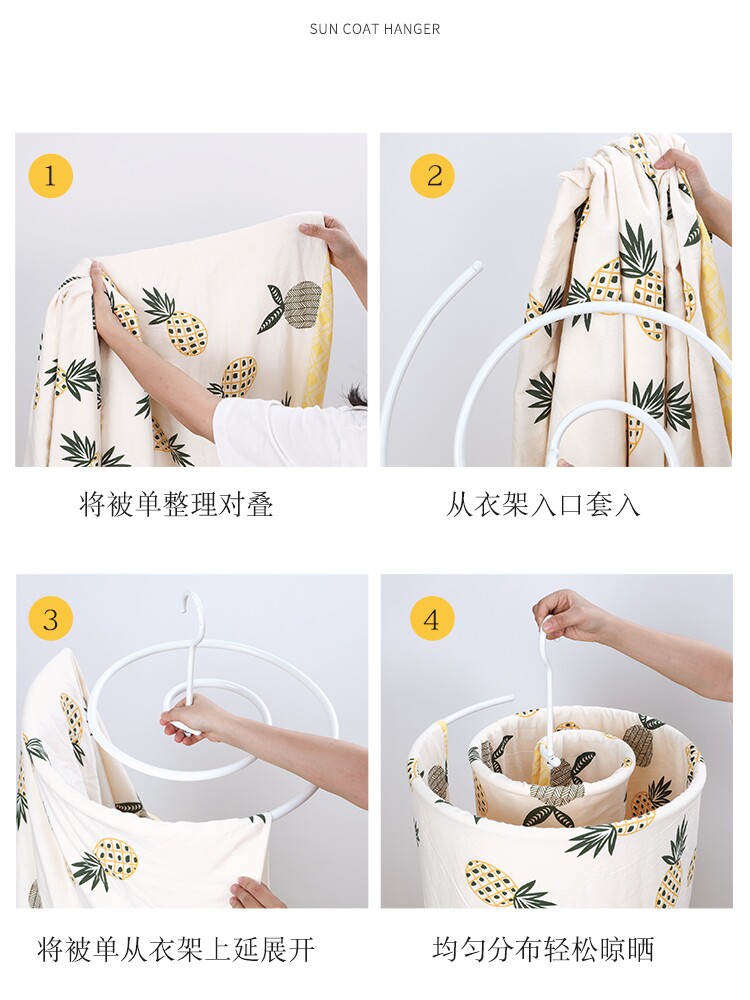 SUN COAT HANGER

1

将被单整理对叠

2

从衣架入口套入

3

将被单从衣架上延展开

4

均匀分布轻松晾晒