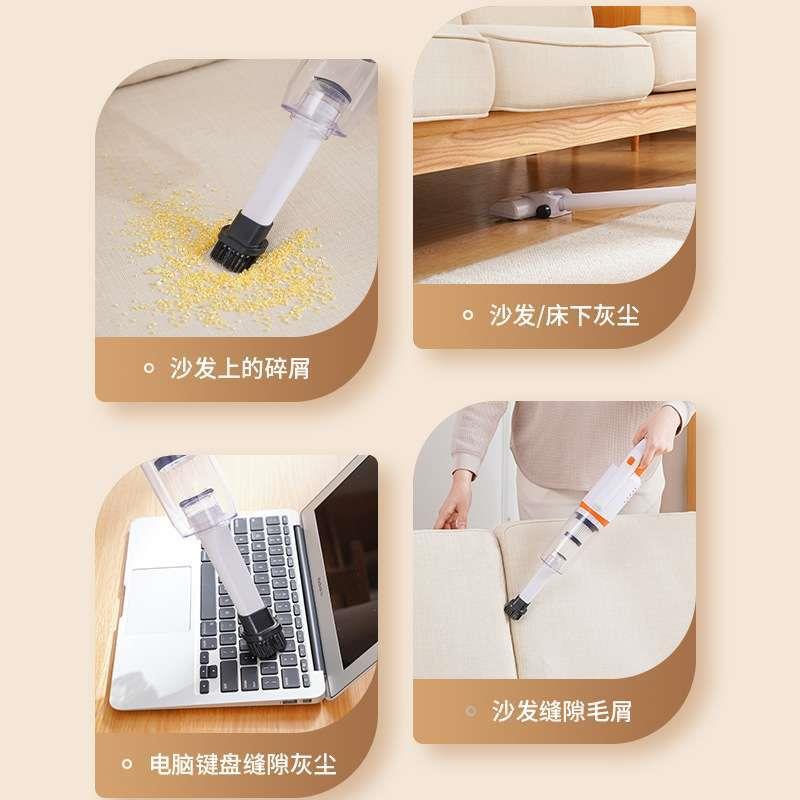 沙发上的碎屑

沙发/床下灰尘

电脑键盘缝隙灰尘

沙发缝隙毛屑