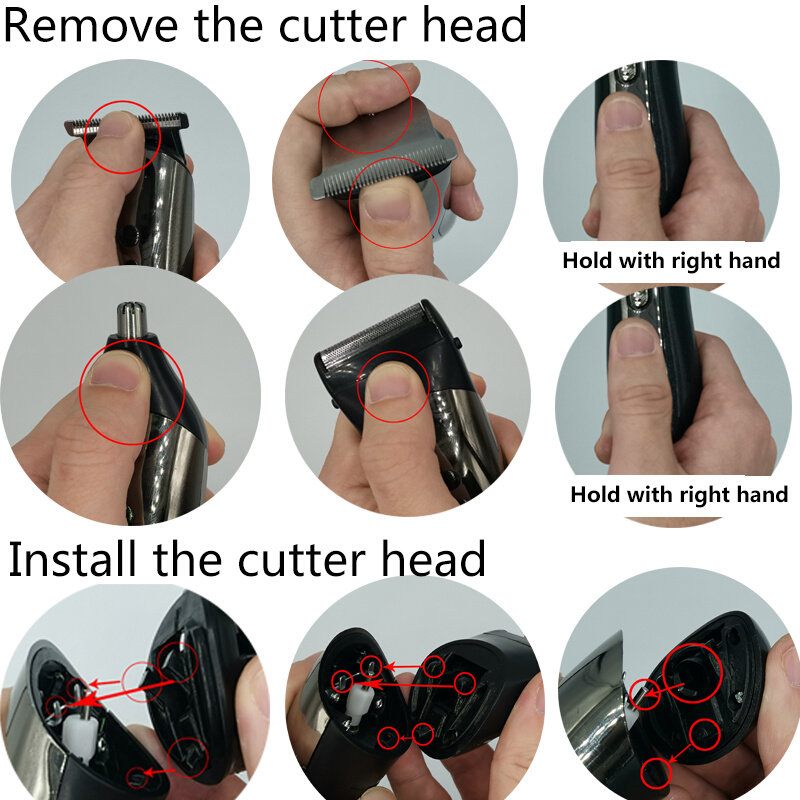 Remove the cutter head

Hold with right hand

Hold with right hand

Install the cutter head