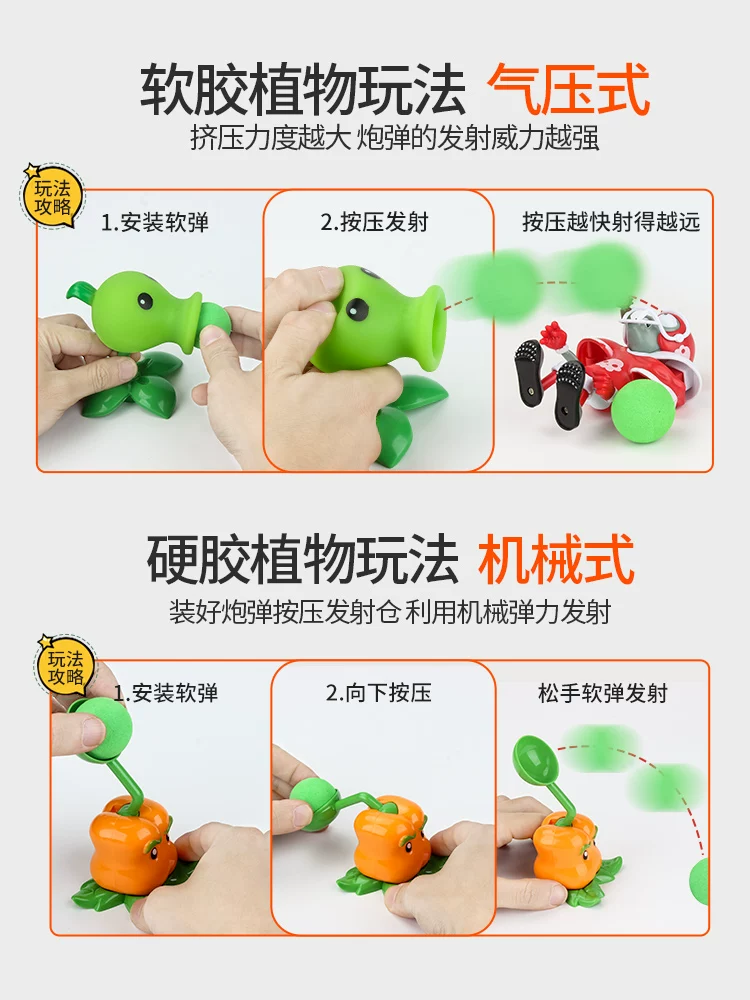 软胶植物玩法 气压式
挤压力度越大 炮弹的发射威力越强

玩法攻略

1.安装软弹

2.按压发射

按压越快射得越远

硬胶植物玩法 机械式
装好炮弹按压发射仓 利用机械弹力发射

玩法攻略

1.安装软弹

2.向下按压

松手软弹发射