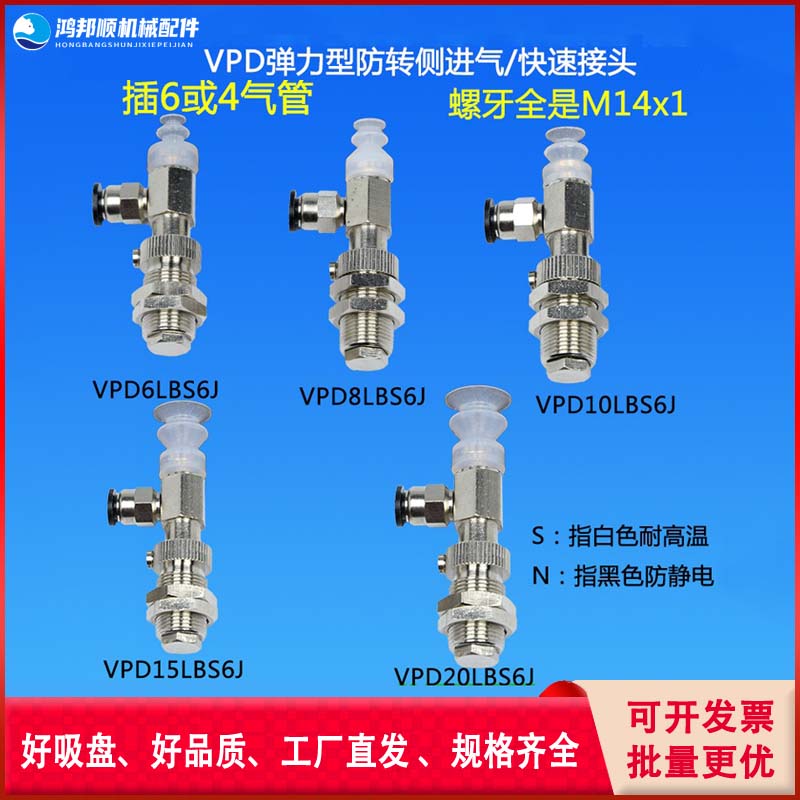 鸿邦顺机械配件
HONGBANGSHUNJIXIEPEIJIAN

VPD弹力型防转侧进气/快速接头

插6或4气管

螺牙全是M14x1

VPD6LBS6J

VPD8LBS6J

VPD10LBS6J

VPD15LBS6J

VPD20LBS6J

S：指白色耐高温

N：指黑色防静电

好吸盘、好品质、工厂直发、规格齐全

可开发票
批量更优