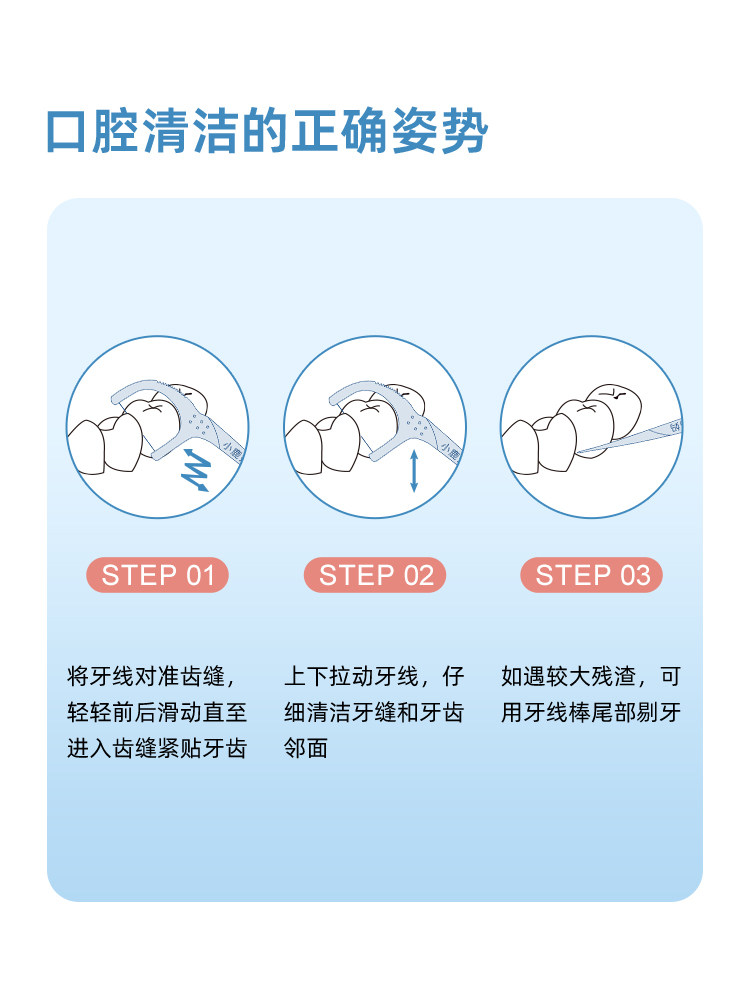 口腔清洁的正确姿势

小鹿

STEP 01

将牙线对准齿缝，轻轻前后滑动直至进入齿缝紧贴牙齿

小鹿

STEP 02

上下拉动牙线，仔细清洁牙缝和牙齿邻面

STEP 03

如遇较大残渣，可用牙线棒尾部剔牙