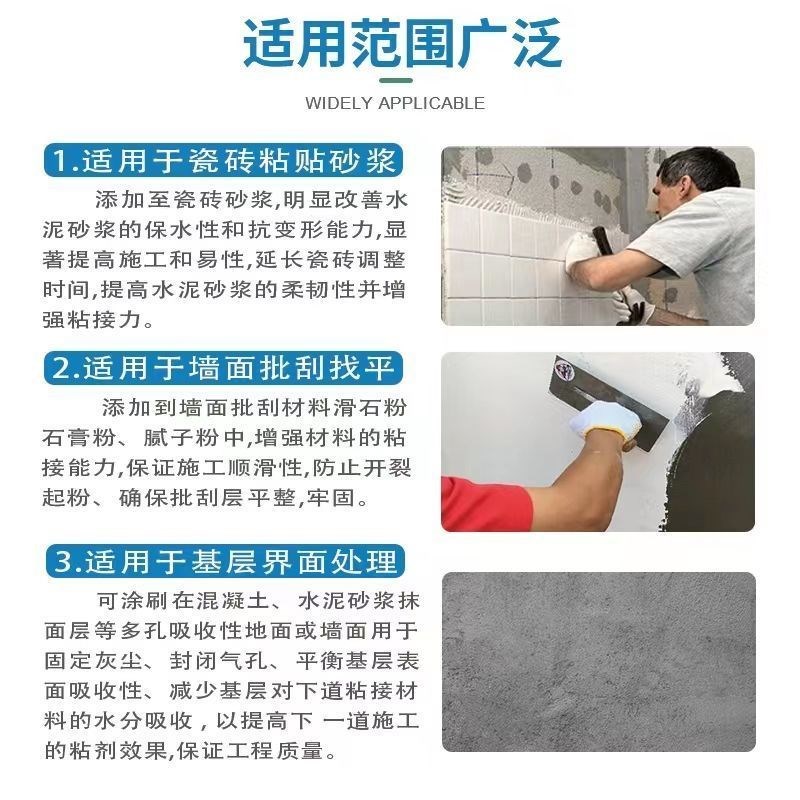 适用范围广泛

WIDELY APPLICABLE

1.适用于瓷砖粘贴砂浆

添加至瓷砖砂浆,明显改善水泥砂浆的保水性和抗变形能力,显著提高施工和易性,延长瓷砖调整时间,提高水泥砂浆的柔韧性并增强粘接力。

2.适用于墙面批刮找平

添加到墙面批刮材料滑石粉石膏粉、腻子粉中,增强材料的粘接能力,保证施工顺滑性,防止开裂起粉、确保批刮层平整,牢固。

3.适用于基层界面处理

可涂刷在混凝土、水泥砂浆抹面层等多孔吸收性地面或墙面用于固定灰尘、封闭气孔、平衡基层表面吸收性、减少基层对下道粘接材料的水分吸收，以提高下 一道施工的粘剂效果,保证工程质量。