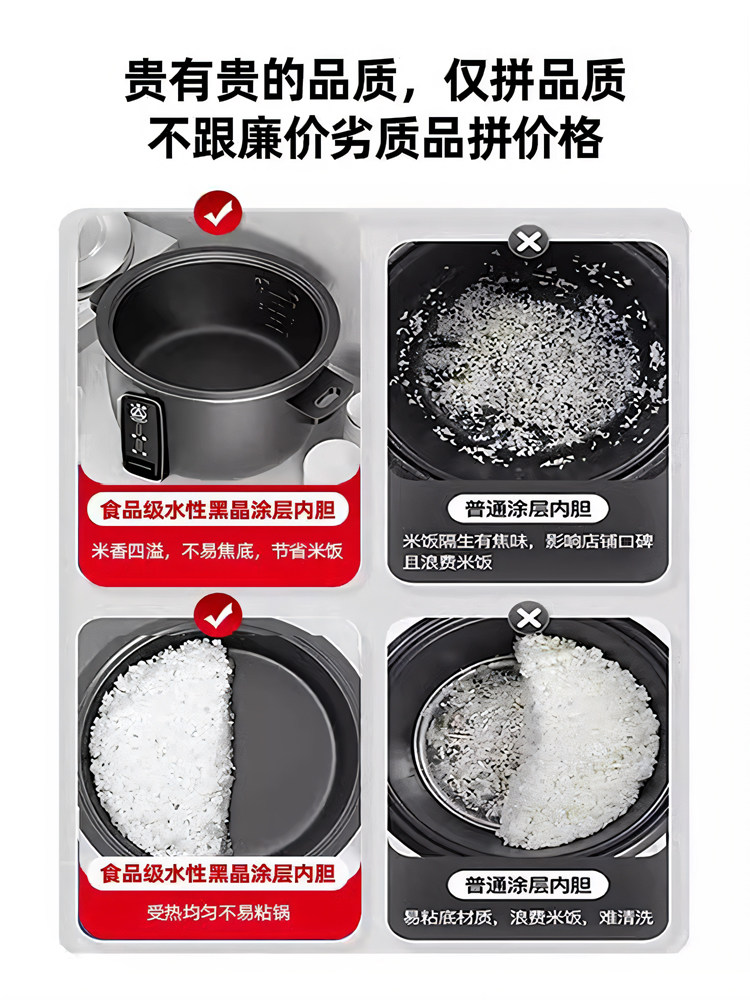 贵有贵的品质，仅拼品质
不跟廉价劣质品拼价格

食品级水性黑晶涂层内胆
米香四溢，不易焦底，节省米饭

普通涂层内胆
米饭隔生有焦味，影响店铺口碑且浪费米饭

食品级水性黑晶涂层内胆
受热均匀不易粘锅

普通涂层内胆
易粘底材质，浪费米饭，难清洗