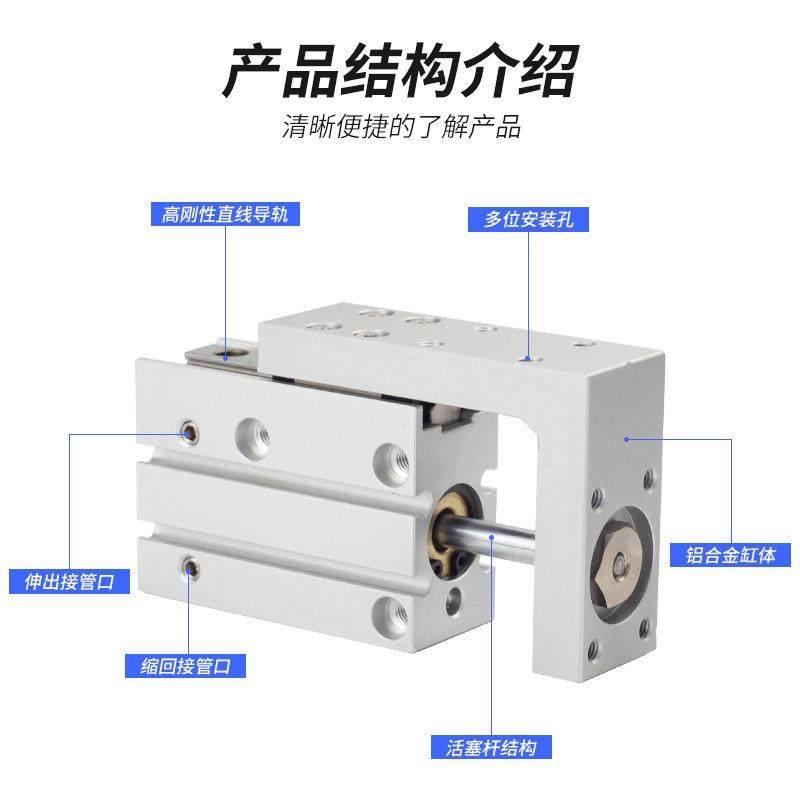 产品结构介绍
清晰便捷的了解产品

高刚性直线导轨

多位安装孔

伸出接管口

铝合金缸体

缩回接管口

活塞杆结构