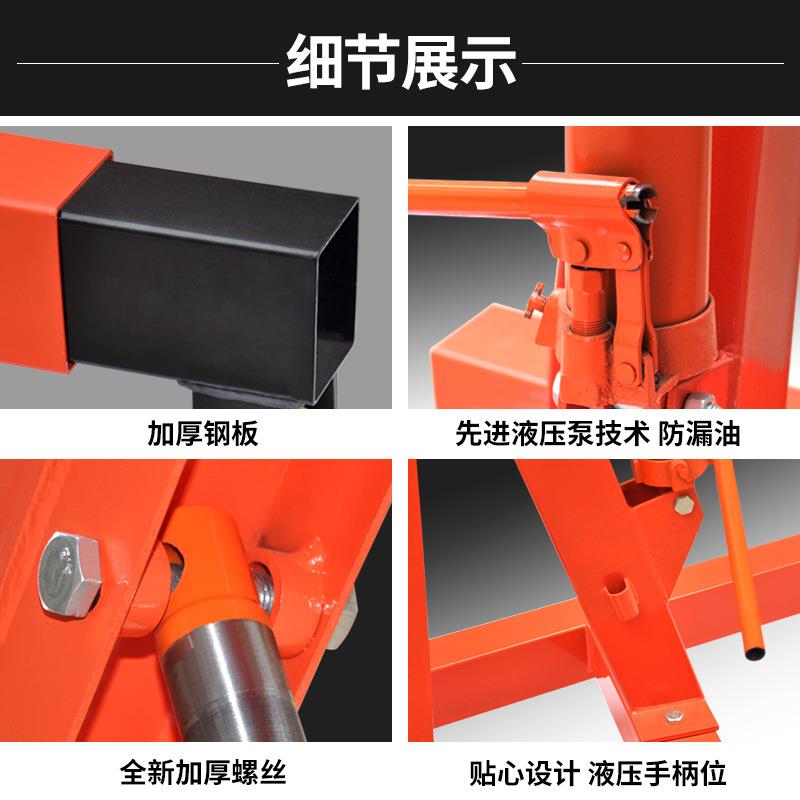 细节展示

加厚钢板

先进液压泵技术 防漏油

全新加厚螺丝

贴心设计 液压手柄位