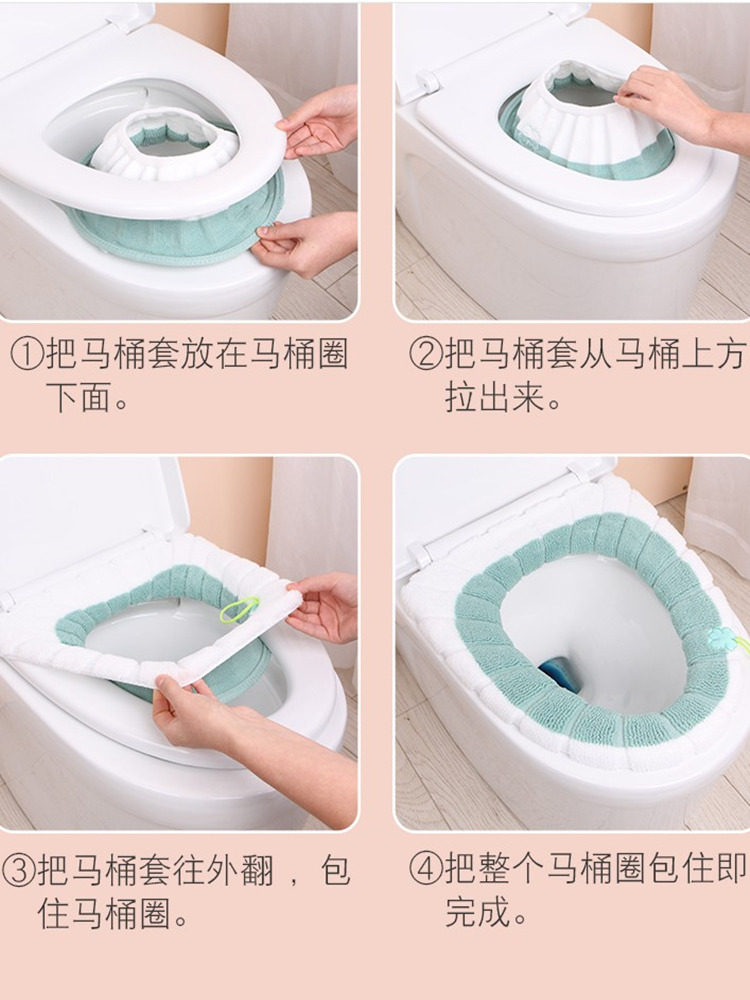 ①把马桶套放在马桶圈下面。

②把马桶套从马桶上方拉出来。

③把马桶套往外翻，包住马桶圈。

④把整个马桶圈包住即完成。