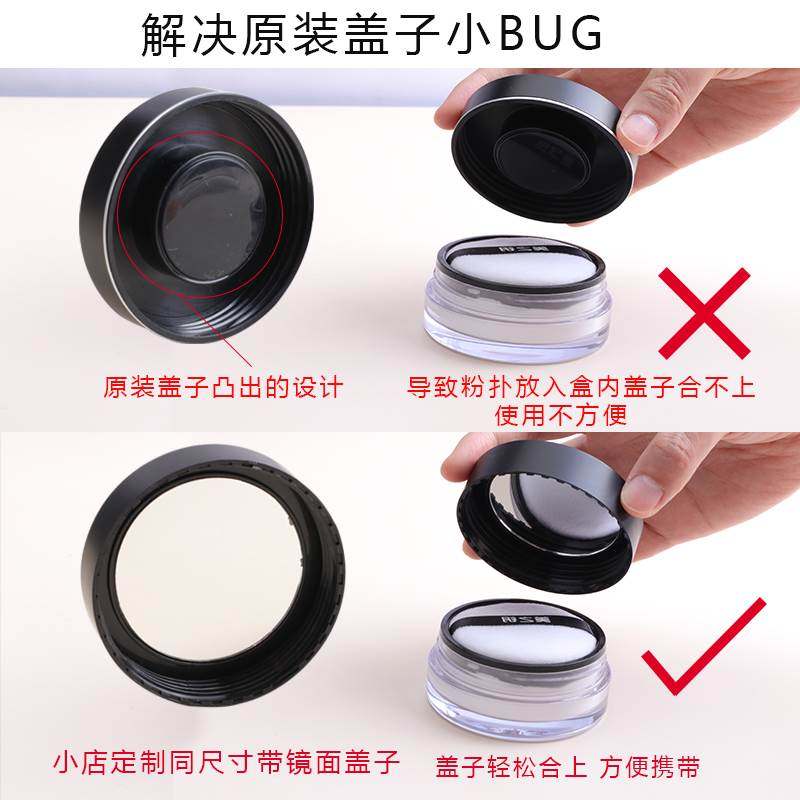 解决原装盖子小BUG

原装盖子凸出的设计

导致粉扑放入盒内盖子合不上
使用不方便

小店定制同尺寸带镜面盖子

盖子轻松合上 方便携带