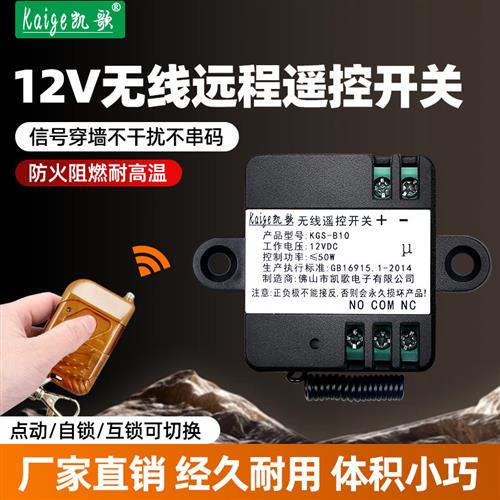 Kaige凯歌®

12V无线远程遥控开关

信号穿墙不干扰不串码

防火阻燃耐高温

Kaige凯歌 无线遥控开关 + −
产品型号：KGS-B10
工作电压：12VDC
控制功率：≤50W
生产执行标准：GB16915.1-2014
制造商：佛山市凯歌电子有限公司
注意：正负极不能接反，否则会永久损坏产品！
NO COM NC

点动/自锁/互锁可切换

厂家直销 经久耐用 体积小巧