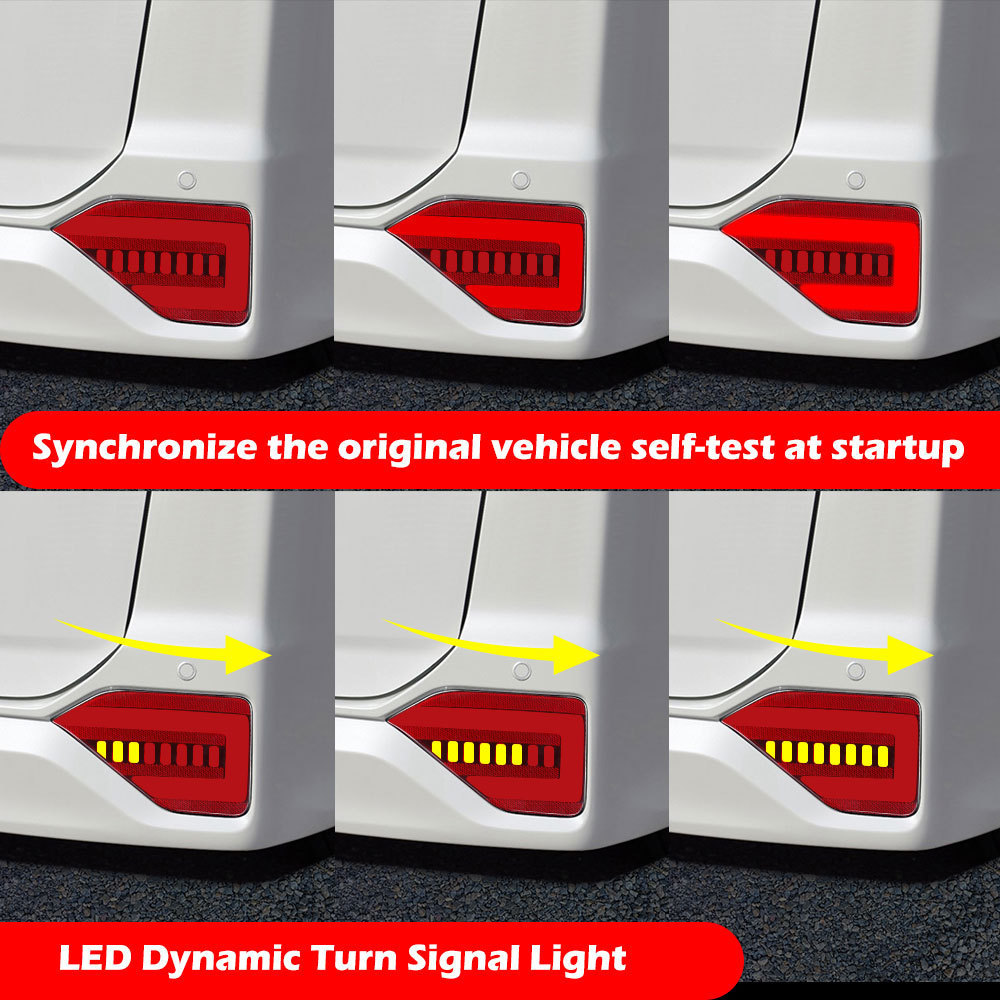 Synchronize the original vehicle self-test at startup

LED Dynamic Turn Signal Light