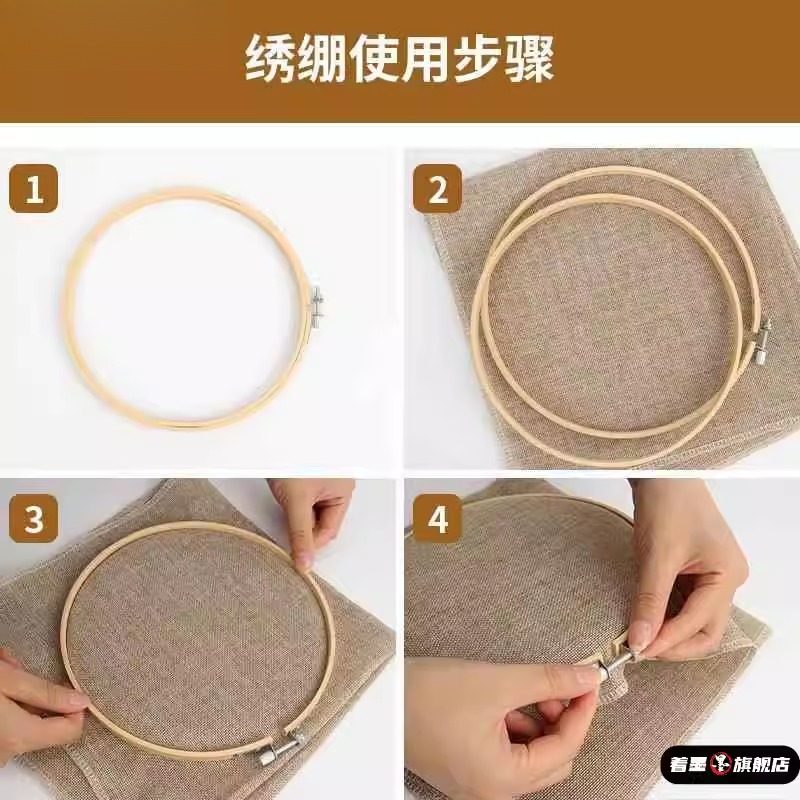 绣绷使用步骤

1

2

3

4

着墨旗舰店