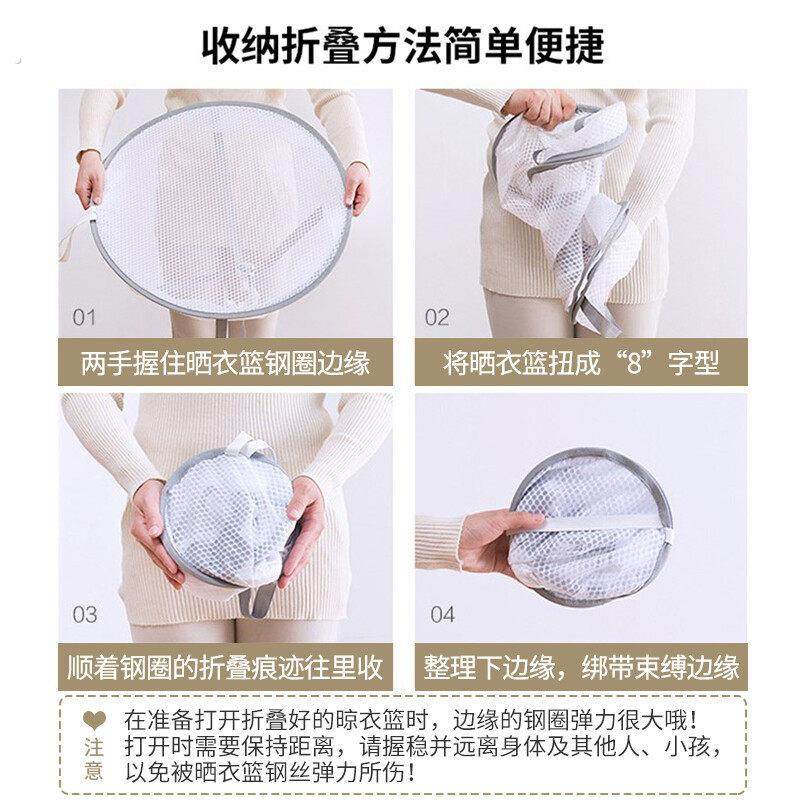 收纳折叠方法简单便捷

01
两手握住晒衣篮钢圈边缘

02
将晒衣篮扭成“8”字型

03
顺着钢圈的折叠痕迹往里收

04
整理下边缘，绑带束缚边缘

注意
在准备打开折叠好的晾衣篮时，边缘的钢圈弹力很大哦！打开时需要保持距离，请握稳并远离身体及其他人、小孩，以免被晒衣篮钢丝弹力所伤！