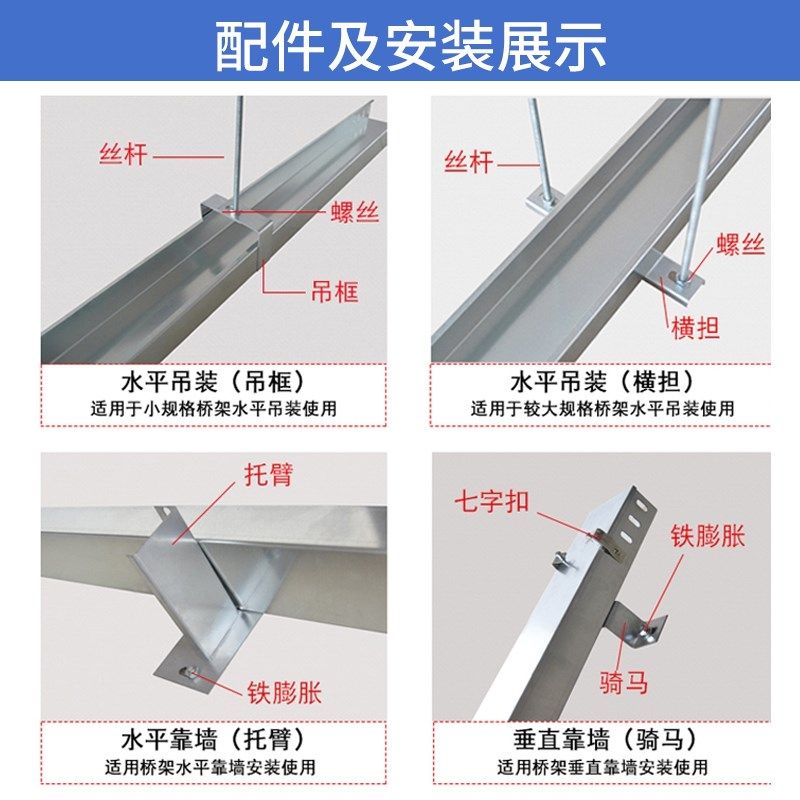 配件及安装展示

丝杆
螺丝
吊框

水平吊装（吊框）
适用于小规格桥架水平吊装使用

丝杆
螺丝
横担

水平吊装（横担）
适用于较大规格桥架水平吊装使用

托臂
铁膨胀

水平靠墙（托臂）
适用桥架水平靠墙安装使用

七字扣
铁膨胀
骑马

垂直靠墙（骑马）
适用桥架垂直靠墙安装使用