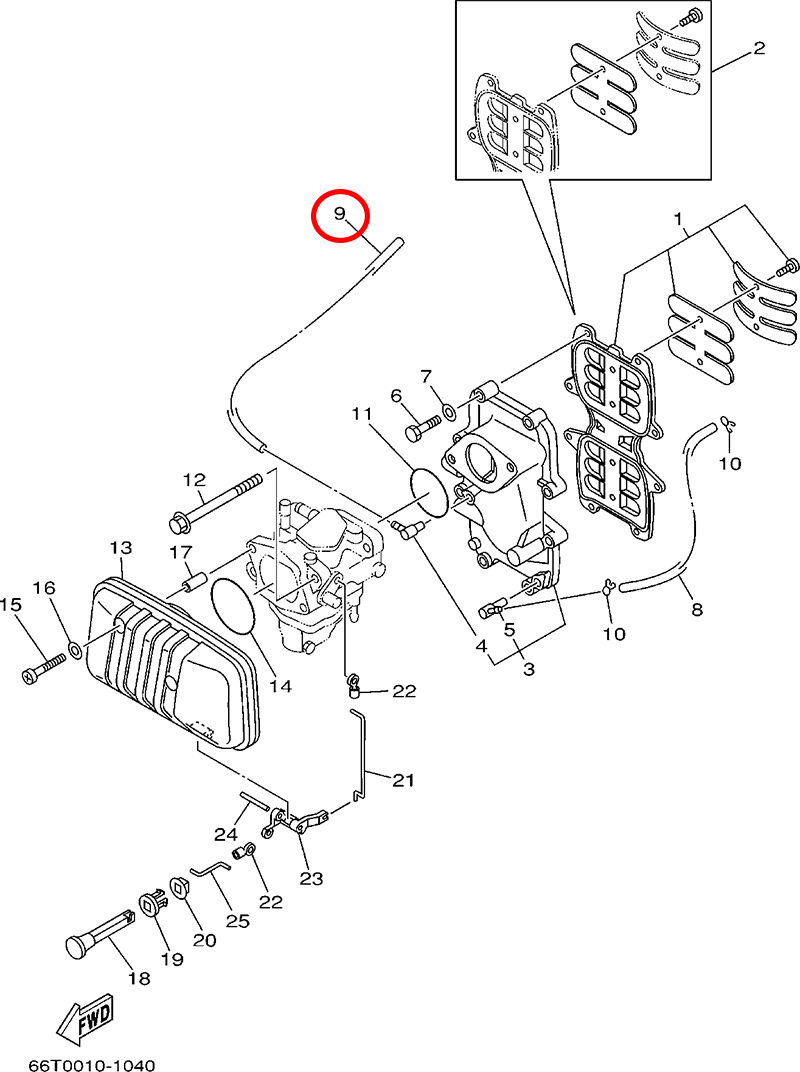 2
9
1
7
6
11
10
12
13
17
16
15
8
10
5
4
3
14
22
21
24
23
22
25
20
19
18
FWD
66T0010-1040