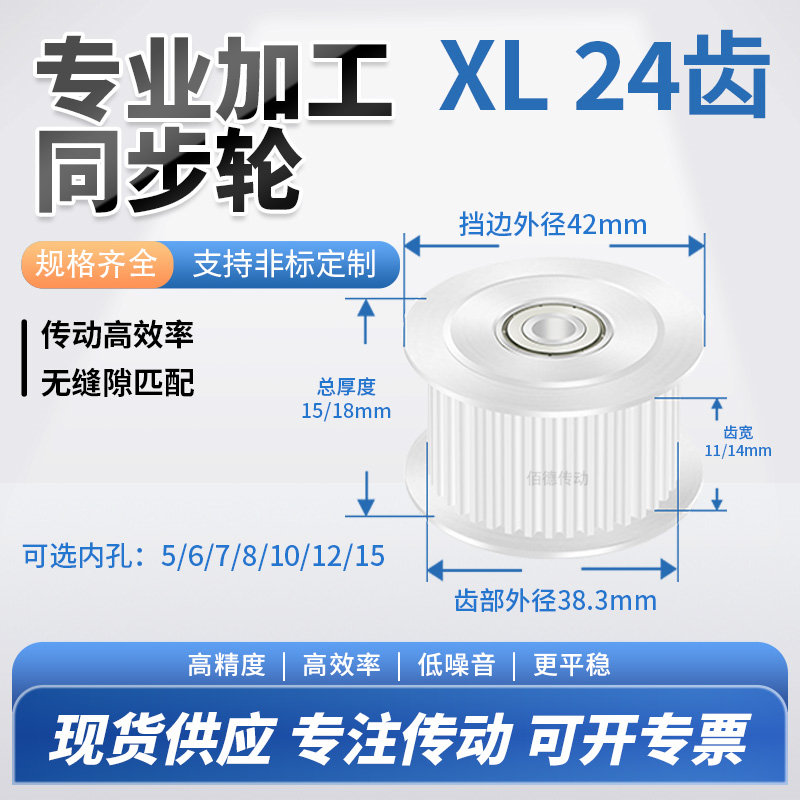 专业加工
同步轮

XL 24齿

规格齐全 支持非标定制

传动高效率
无缝隙匹配

挡边外径42mm

总厚度
15/18mm

齿宽
11/14mm

佰德传动

可选内孔：5/6/7/8/10/12/15

齿部外径38.3mm

高精度 | 高效率 | 低噪音 | 更平稳

现货供应 专注传动 可开专票