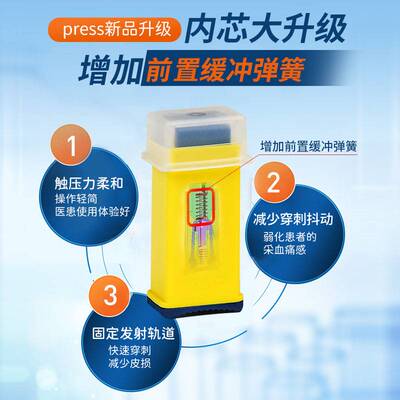 press新品升级 内芯大升级

增加前置缓冲弹簧

增加前置缓冲弹簧

1

触压力柔和
操作轻简
医患使用体验好

2

减少穿刺抖动
弱化患者的
采血痛感

3

固定发射轨道
快速穿刺
减少皮损