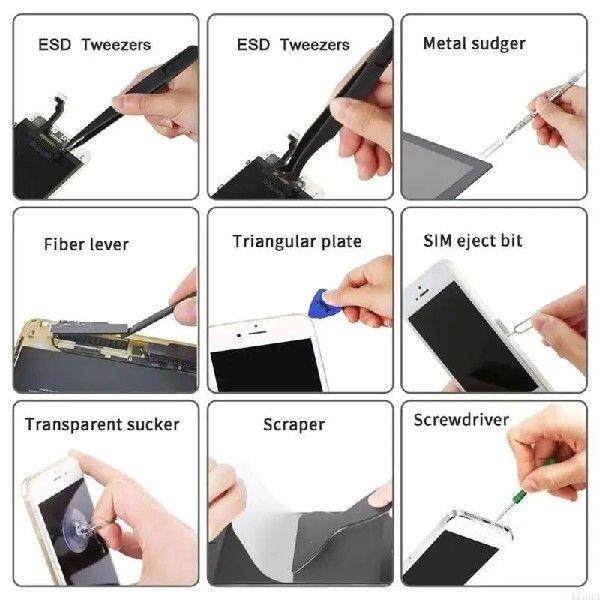 ESD Tweezers

ESD Tweezers

Metal sudger

Fiber lever

Triangular plate

SIM eject bit

Transparent sucker

Scraper

Screwdriver