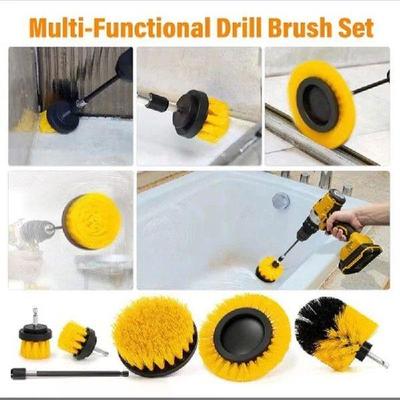 Multi-Functional Drill Brush Set