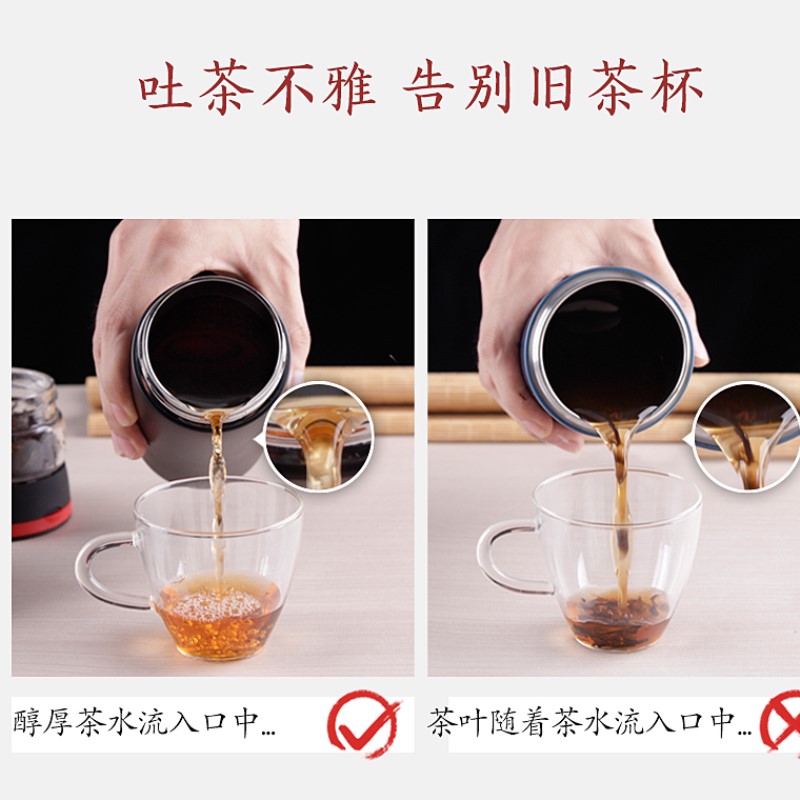 吐茶不雅 告别旧茶杯

醇厚茶水流入口中...

茶叶随着茶水流入口中...