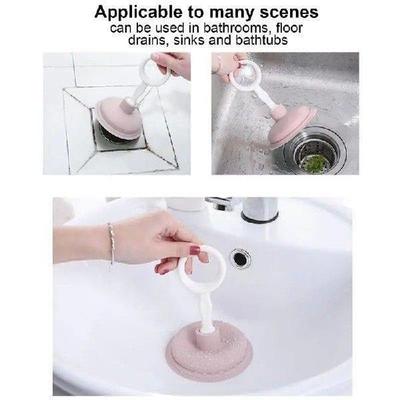 Applicable to many scenes
can be used in bathrooms, floor drains, sinks and bathtubs