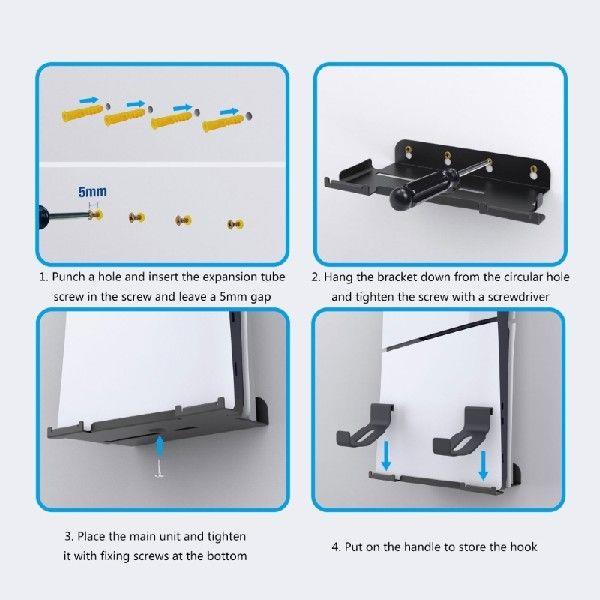 5mm

1. Punch a hole and insert the expansion tube screw in the screw and leave a 5mm gap

2. Hang the bracket down from the circular hole and tighten the screw with a screwdriver

3. Place the main unit and tighten it with fixing screws at the bottom

4. Put on the handle to store the hook